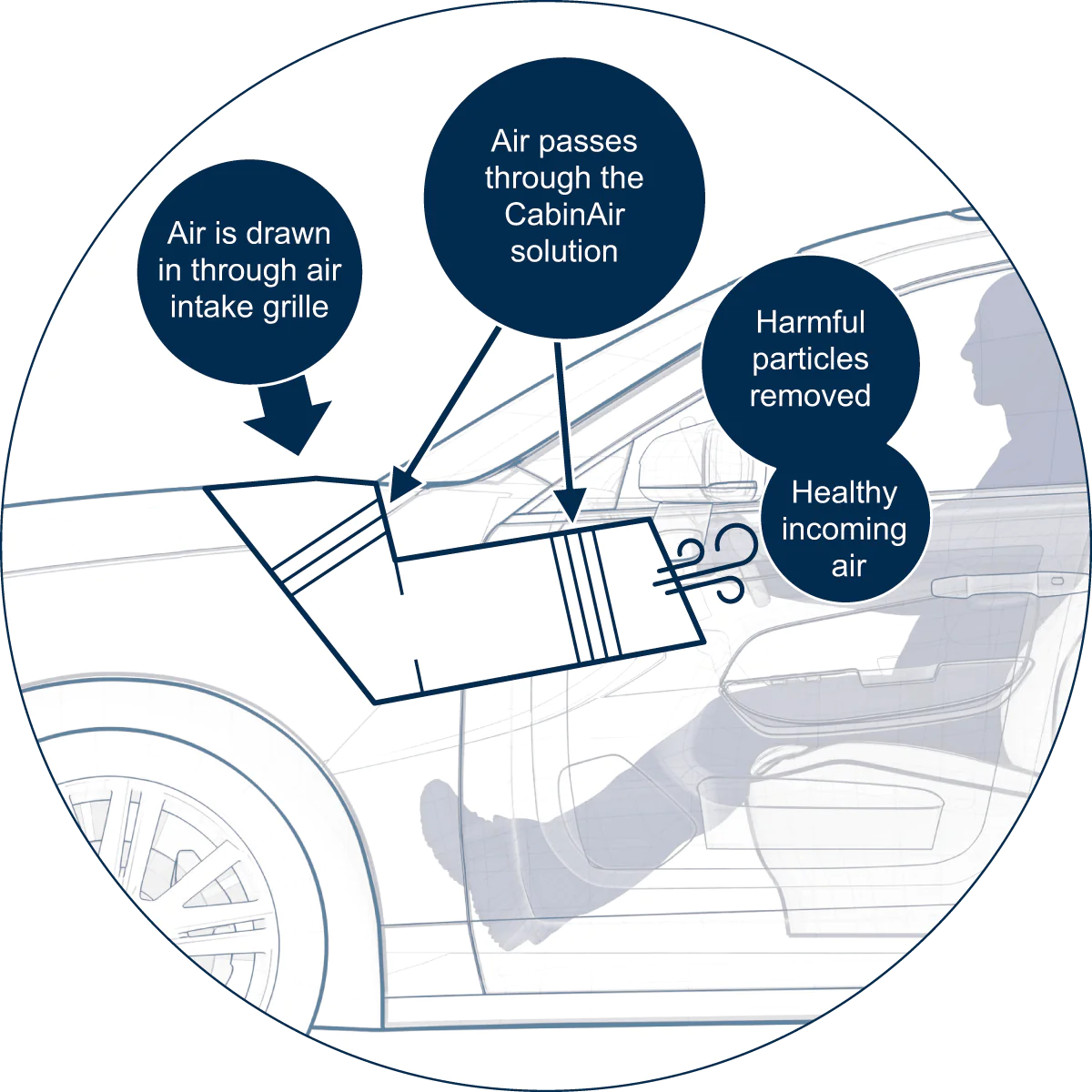 Air is drawn in through air intake grille

Air passes through the CabinAir solution

Harmful particles removed

Healthy incoming air